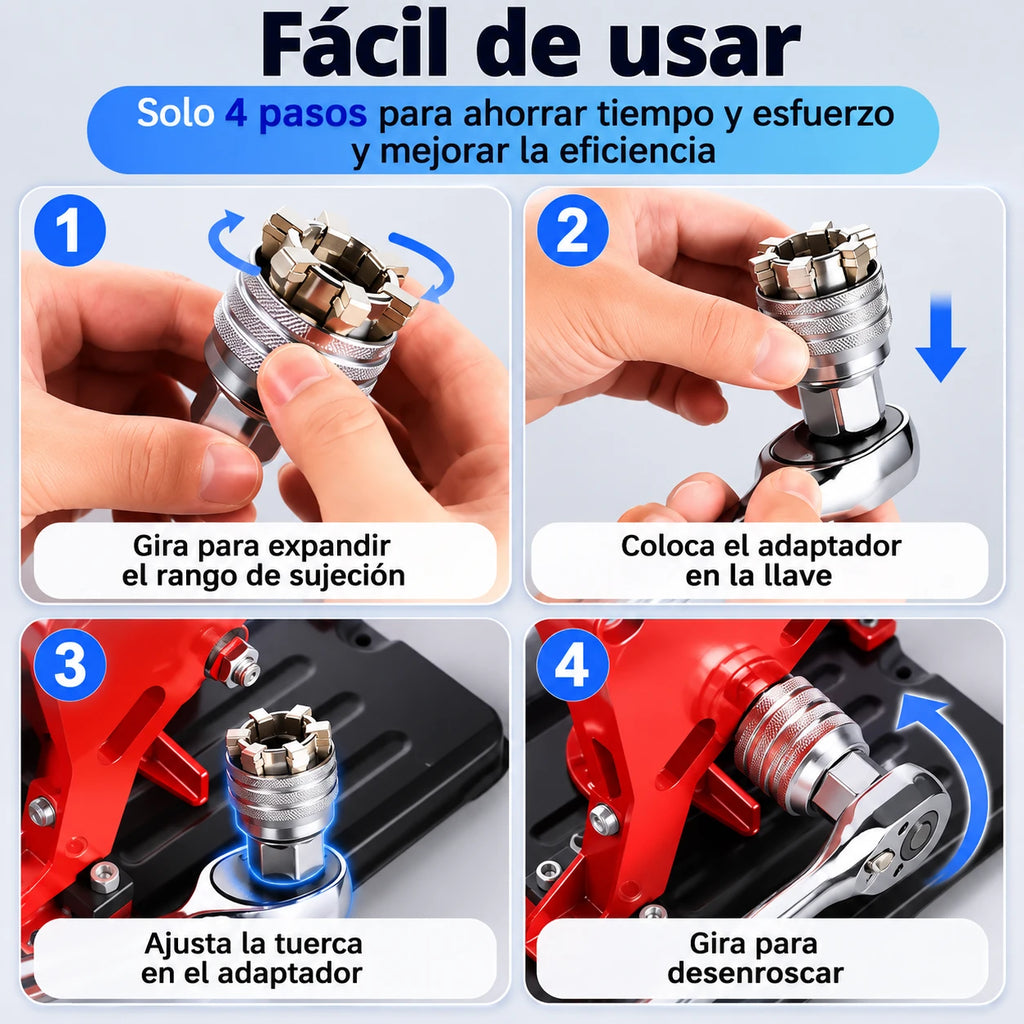 Fácil de usar

Solo 4 pasos para ahorrar tiempo y esfuerzo y mejorar la eficiencia

1

Gira para expandir el rango de sujeción

2

Coloca el adaptador en la llave

3

Ajusta la tuerca en el adaptador

4

Gira para desenroscar