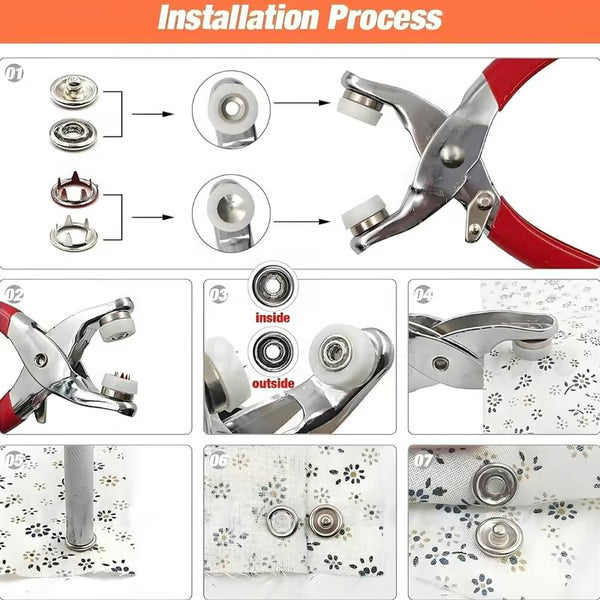 Installation Process

01

02

03

inside

outside

04

05

06

07