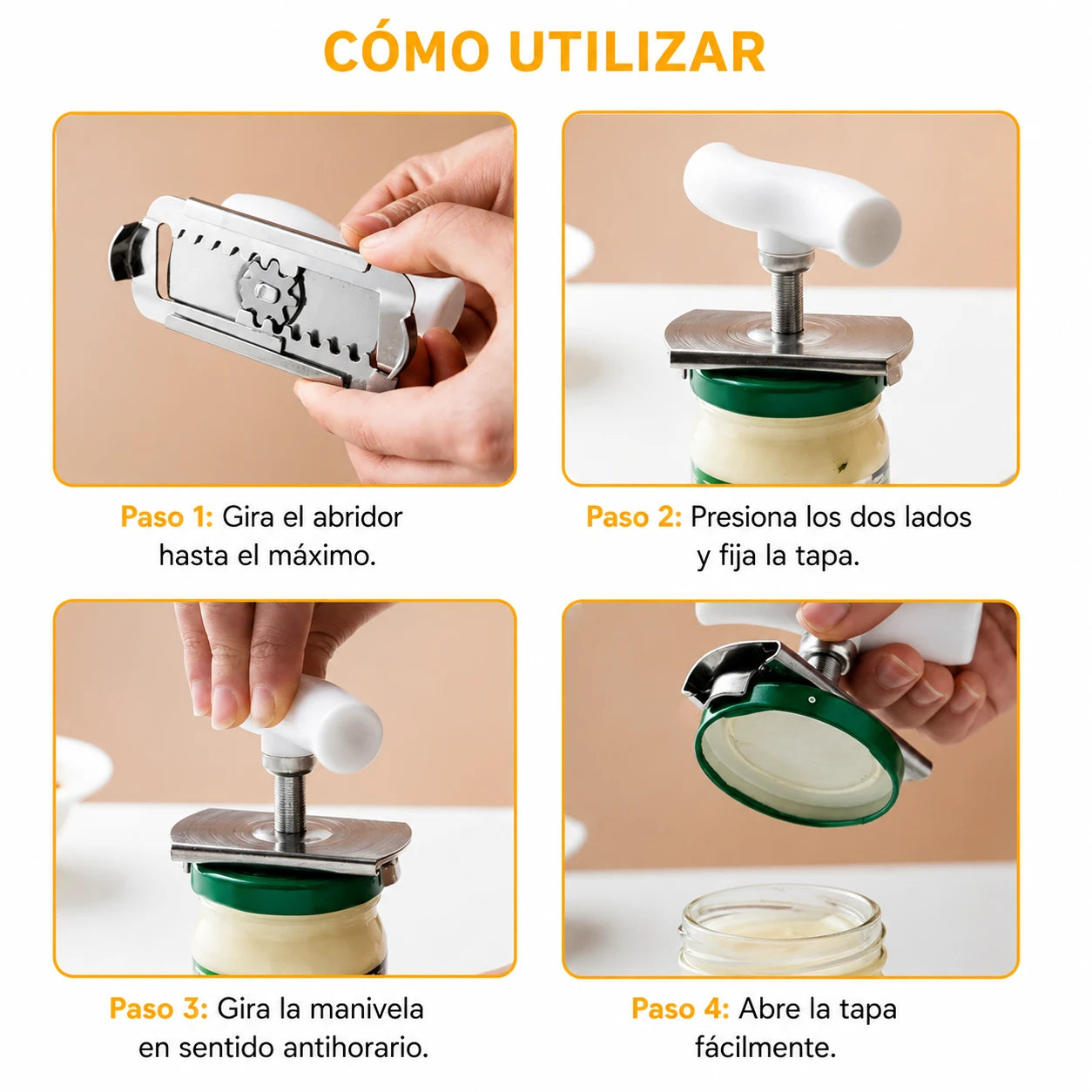 CÓMO UTILIZAR

Paso 1: Gira el abridor hasta el máximo.

Paso 2: Presiona los dos lados y fija la tapa.

Paso 3: Gira la manivela en sentido antihorario.

Paso 4: Abre la tapa fácilmente.