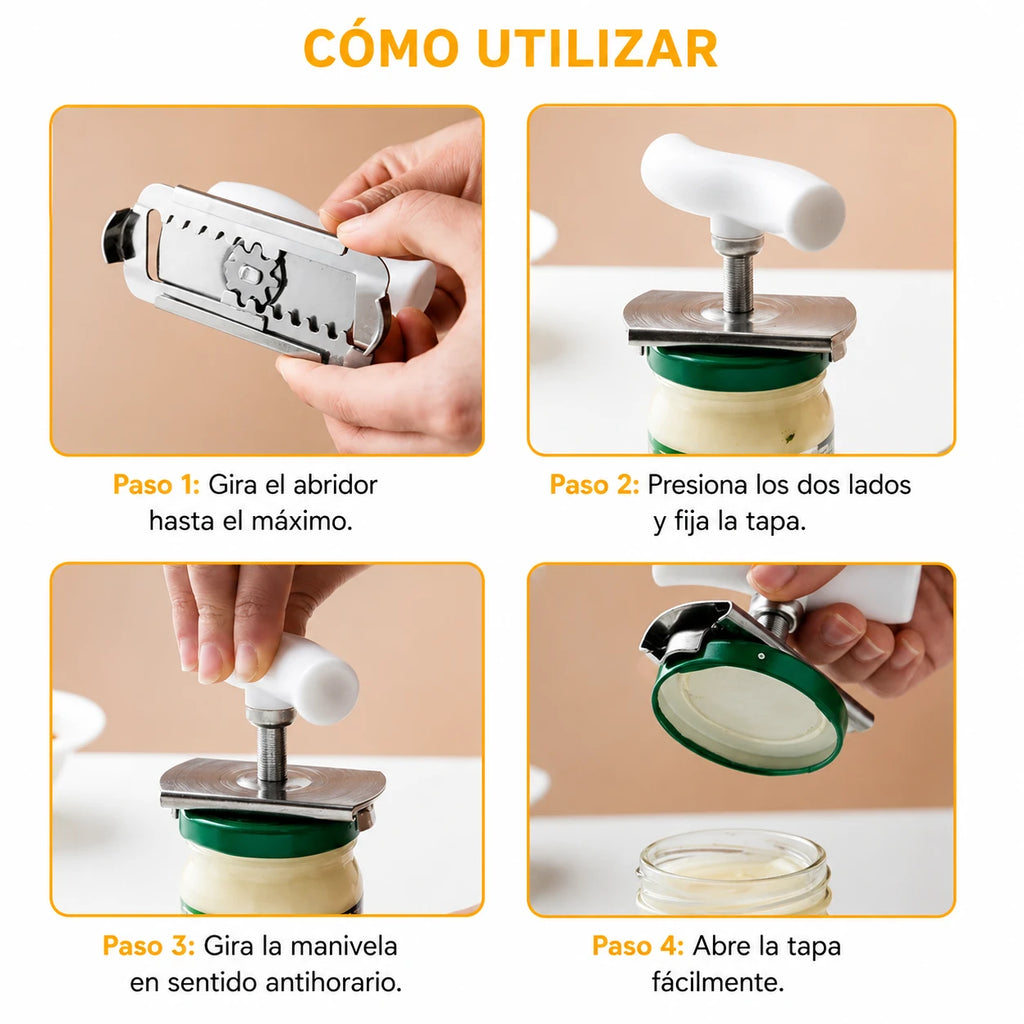 CÓMO UTILIZAR

Paso 1: Gira el abridor hasta el máximo.

Paso 2: Presiona los dos lados y fija la tapa.

Paso 3: Gira la manivela en sentido antihorario.

Paso 4: Abre la tapa fácilmente.